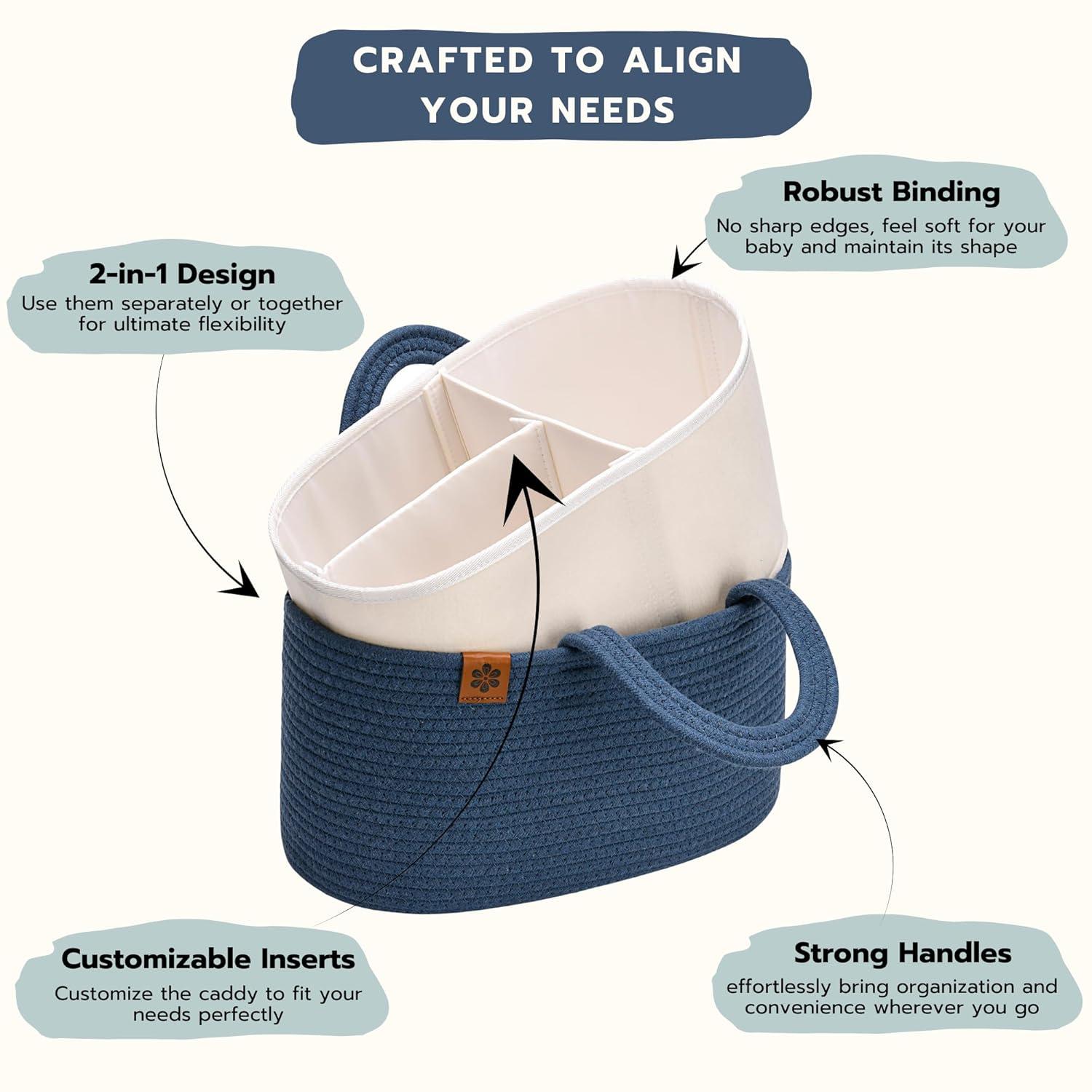 CRAFTED TO ALIGN YOUR NEEDS

Robust Binding
No sharp edges, feel soft for your baby and maintain its shape

2-in-1 Design
Use them separately or together for ultimate flexibility

Customizable Inserts
Customize the caddy to fit your needs perfectly

Strong Handles
effortlessly bring organization and convenience wherever you go